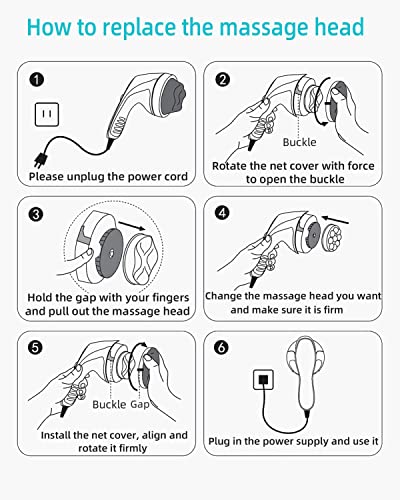 How to replace the massage head

1
Please unplug the power cord

2
Buckle
Rotate the net cover with force to open the buckle

3
Hold the gap with your fingers and pull out the massage head

4
Change the massage head you want and make sure it is firm

5
Buckle Gap
Install the net cover, align and rotate it firmly

6
Plug in the power supply and use it