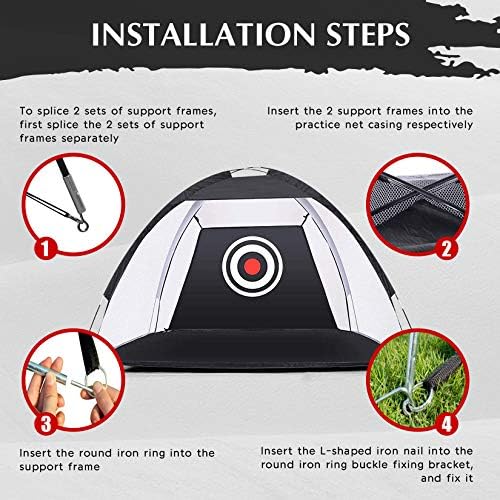 INSTALLATION STEPS

To splice 2 sets of support frames, first splice the 2 sets of support frames separately

Insert the 2 support frames into the practice net casing respectively

1

2

3

4

Insert the round iron ring into the support frame

Insert the L-shaped iron nail into the round iron ring buckle fixing bracket, and fix it