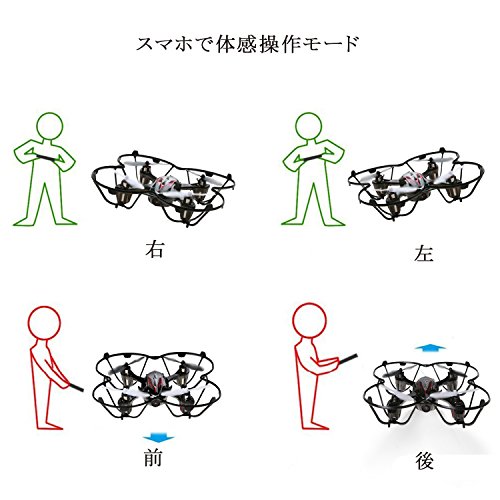 スマホで体感操作モード

右

左

前

後