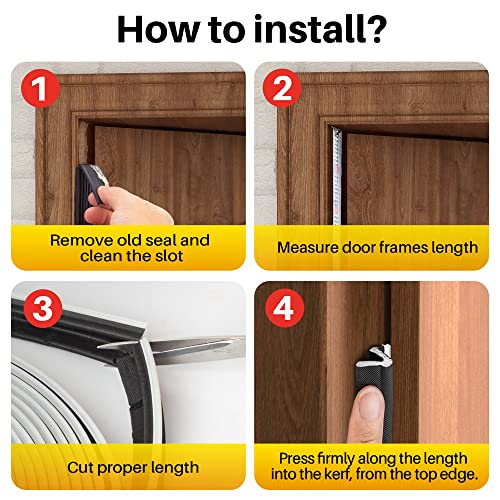 How to install?

1

Remove old seal and clean the slot

2

Measure door frames length

3

Cut proper length

4

Press firmly along the length into the kerf, from the top edge.