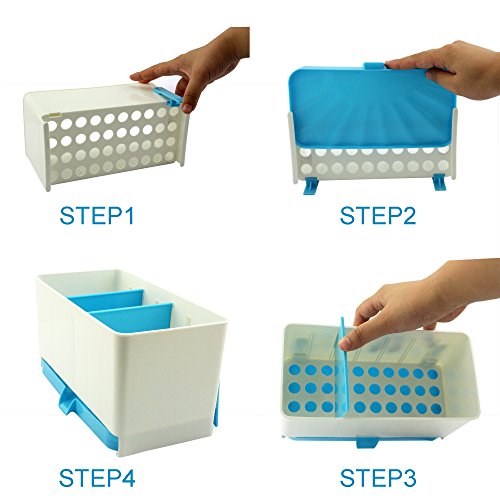 STEP1

STEP2

STEP4

STEP3