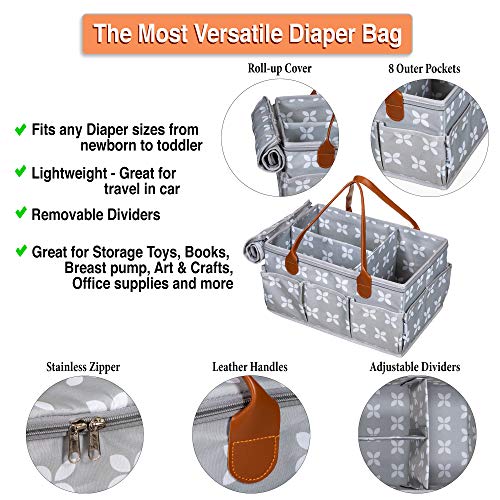 The Most Versatile Diaper Bag

Roll-up Cover

8 Outer Pockets

✔ Fits any Diaper sizes from newborn to toddler

✔ Lightweight - Great for travel in car

✔ Removable Dividers

✔ Great for Storage Toys, Books, Breast pump, Art & Crafts, Office supplies and more

Stainless Zipper

Leather Handles

Adjustable Dividers