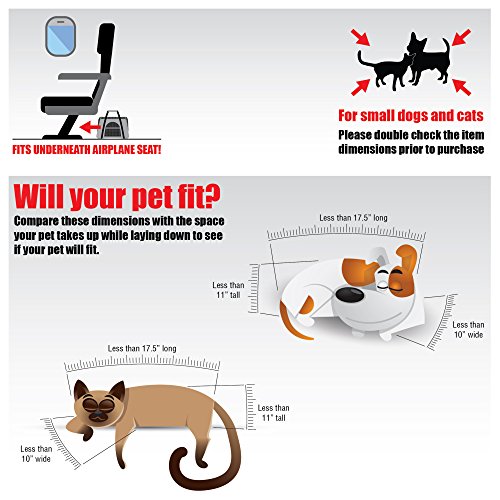 FITS UNDERNEATH AIRPLANE SEAT!

For small dogs and cats
Please double check the item dimensions prior to purchase

Will your pet fit?
Compare these dimensions with the space your pet takes up while laying down to see if your pet will fit.

Less than 17.5" long
Less than 11" tall
Less than 10" wide

Less than 17.5" long
Less than 11" tall
Less than 10" wide