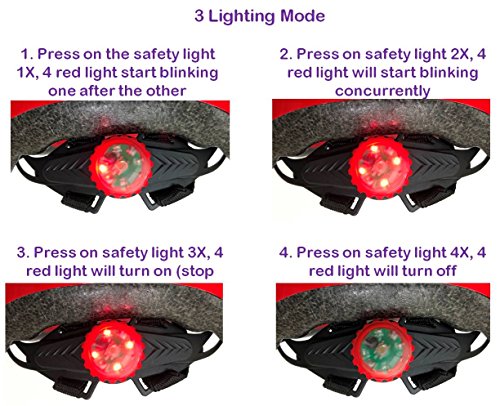 3 Lighting Mode

1. Press on the safety light 1X, 4 red light start blinking one after the other

2. Press on safety light 2X, 4 red light will start blinking concurrently

3. Press on safety light 3X, 4 red light will turn on (stop

4. Press on safety light 4X, 4 red light will turn off