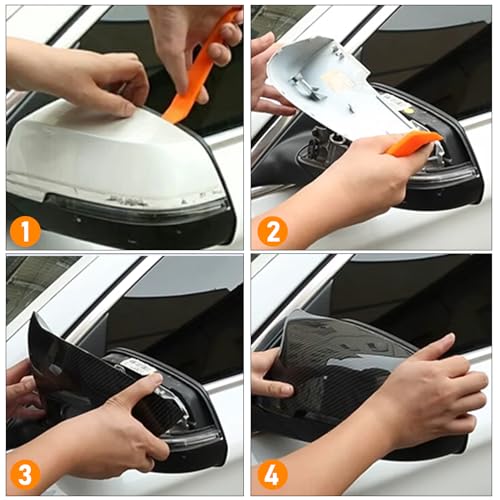 1

2

3

4