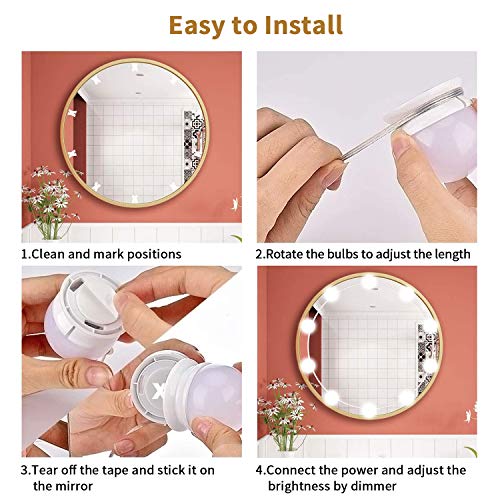 Easy to Install

1.Clean and mark positions

2.Rotate the bulbs to adjust the length

3.Tear off the tape and stick it on the mirror

4.Connect the power and adjust the brightness by dimmer