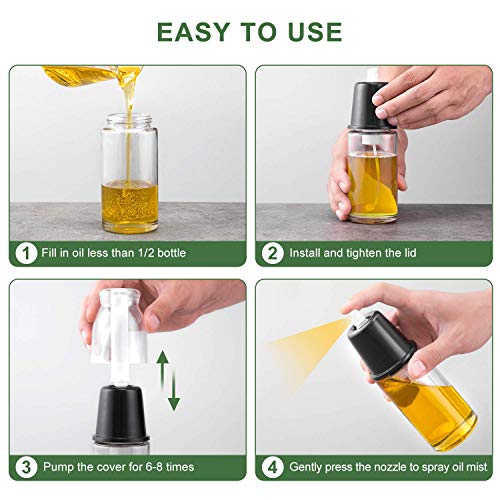 EASY TO USE

1 Fill in oil less than 1/2 bottle

2 Install and tighten the lid

3 Pump the cover for 6-8 times

4 Gently press the nozzle to spray oil mist