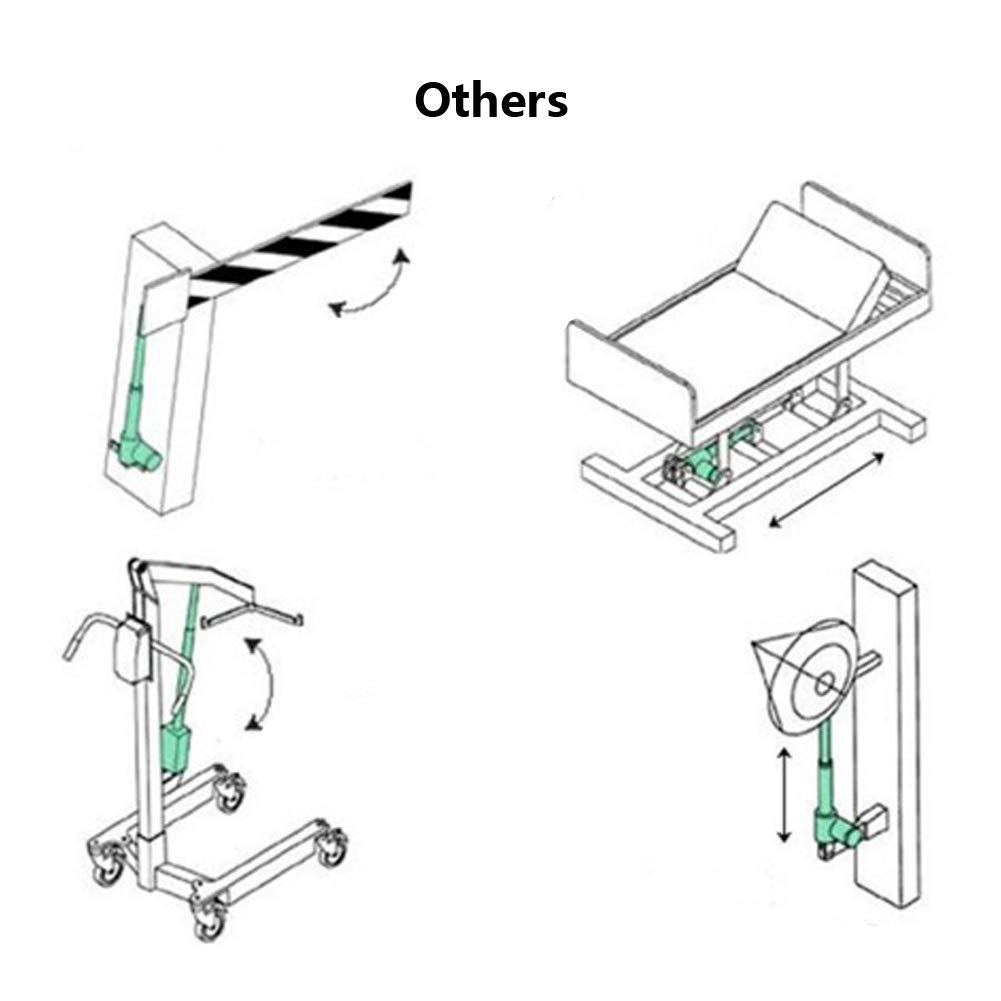 Others