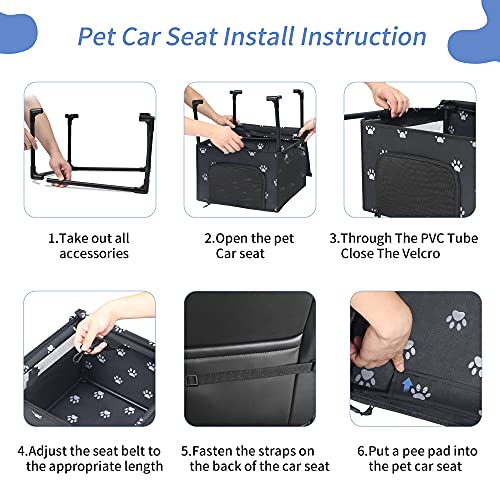 Pet Car Seat Install Instruction

1.Take out all accessories

2.Open the pet Car seat

3.Through The PVC Tube Close The Velcro

4.Adjust the seat belt to the appropriate length

5.Fasten the straps on the back of the car seat

6.Put a pee pad into the pet car seat