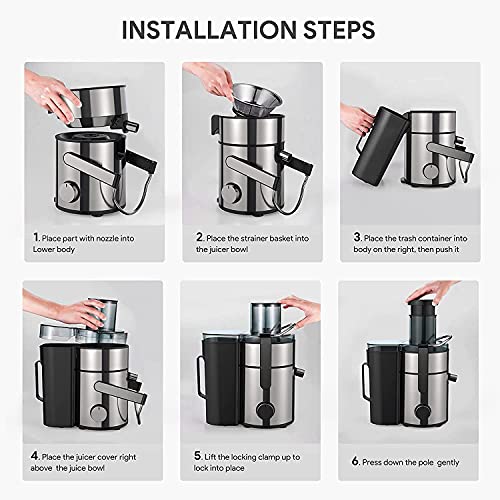 INSTALLATION STEPS

1. Place part with nozzle into Lower body

2. Place the strainer basket into the juicer bowl

3. Place the trash container into body on the right, then push it

4. Place the juicer cover right above the juice bowl

5. Lift the locking clamp up to lock into place

6. Press down the pole gently