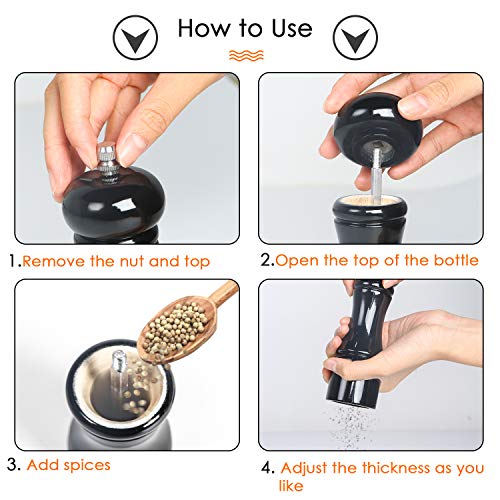 How to Use

1.Remove the nut and top

2.Open the top of the bottle

3. Add spices

4. Adjust the thickness as you like