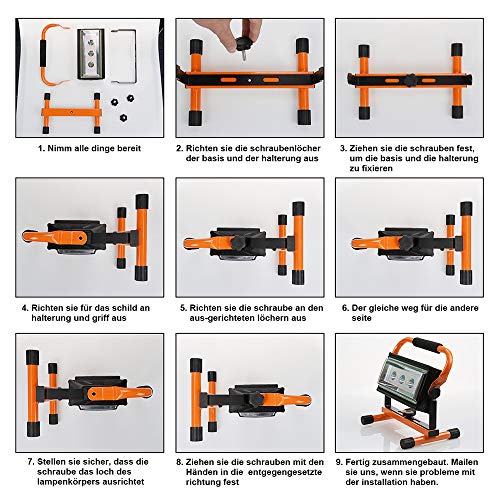 1. Nimm alle dinge bereit

2. Richten sie die schraubenlöcher der basis und der halterung aus

3. Ziehen sie die schrauben fest, um die basis und die halterung zu fixieren

4. Richten sie für das schild an halterung und griff aus

5. Richten sie die schraube an den aus-gerichteten löchern aus

6. Der gleiche weg für die andere seite

7. Stellen sie sicher, dass die schraube das loch des lampenkörpers ausrichtet

8. Ziehen sie die schrauben mit den Händen in die entgegengesetzte richtung fest

9. Fertig zusammengebaut. Mailen sie uns, wenn sie probleme mit der installation haben.