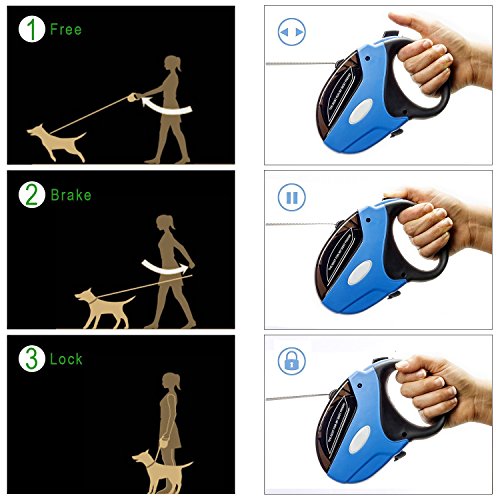 1 Free

2 Brake

3 Lock