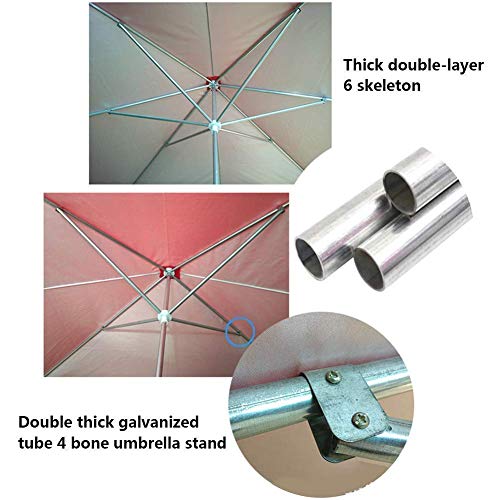 Thick double-layer 6 skeleton

Double thick galvanized tube 4 bone umbrella stand