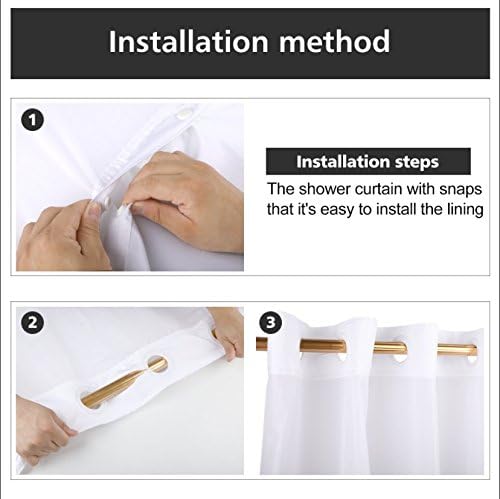 Installation method

1

Installation steps

The shower curtain with snaps that it's easy to install the lining

2

3