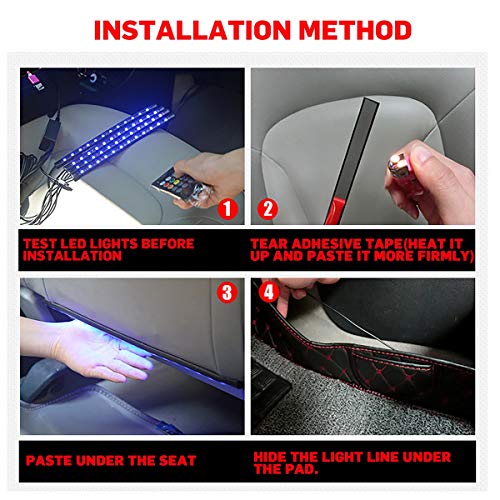 INSTALLATION METHOD

1

2

TEST LED LIGHTS BEFORE INSTALLATION

TEAR ADHESIVE TAPE(HEAT IT UP AND PASTE IT MORE FIRMLY)

3

4

PASTE UNDER THE SEAT

HIDE THE LIGHT LINE UNDER THE PAD.