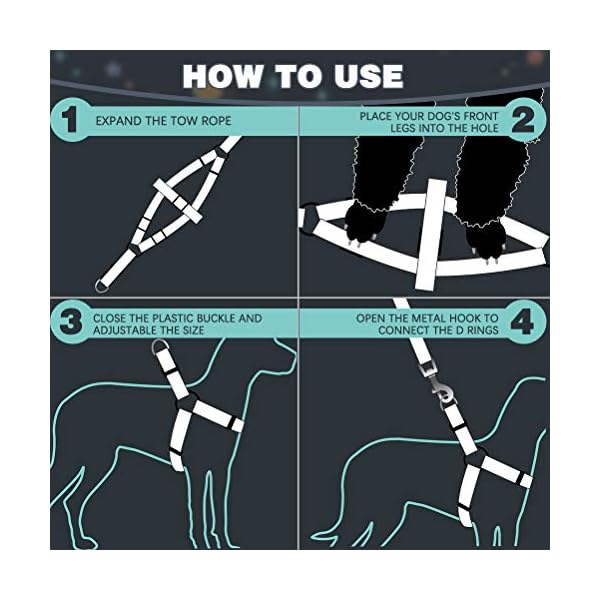 HOW TO USE

1 EXPAND THE TOW ROPE

PLACE YOUR DOG'S FRONT LEGS INTO THE HOLE 2

3 CLOSE THE PLASTIC BUCKLE AND ADJUSTABLE THE SIZE

OPEN THE METAL HOOK TO CONNECT THE D RINGS 4