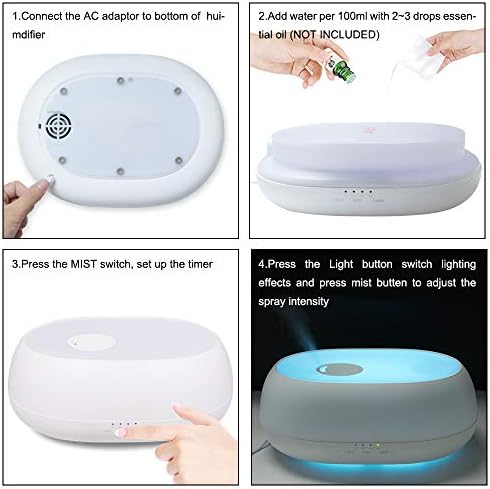 1.Connect the AC adaptor to bottom of huimdifier

2.Add water per 100ml with 2~3 drops essential oil (NOT INCLUDED)

3.Press the MIST switch, set up the timer

4.Press the Light button switch lighting effects and press mist butten to adjust the spray intensity