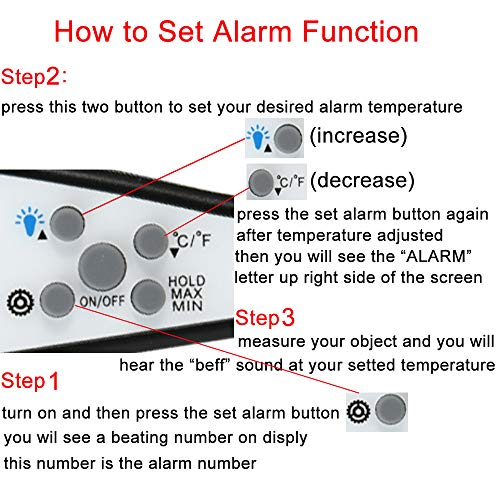 How to Set Alarm Function

Step2:

press this two button to set your desired alarm temperature

(increase)

°C/°F (decrease)

press the set alarm button again after temperature adjusted then you will see the “ALARM” letter up right side of the screen

°C/°F

ON/OFF

HOLD MAX MIN

Step3

measure your object and you will hear the “beff” sound at your setted temperature

Step1

turn on and then press the set alarm button

you wil see a beating number on disply

this number is the alarm number