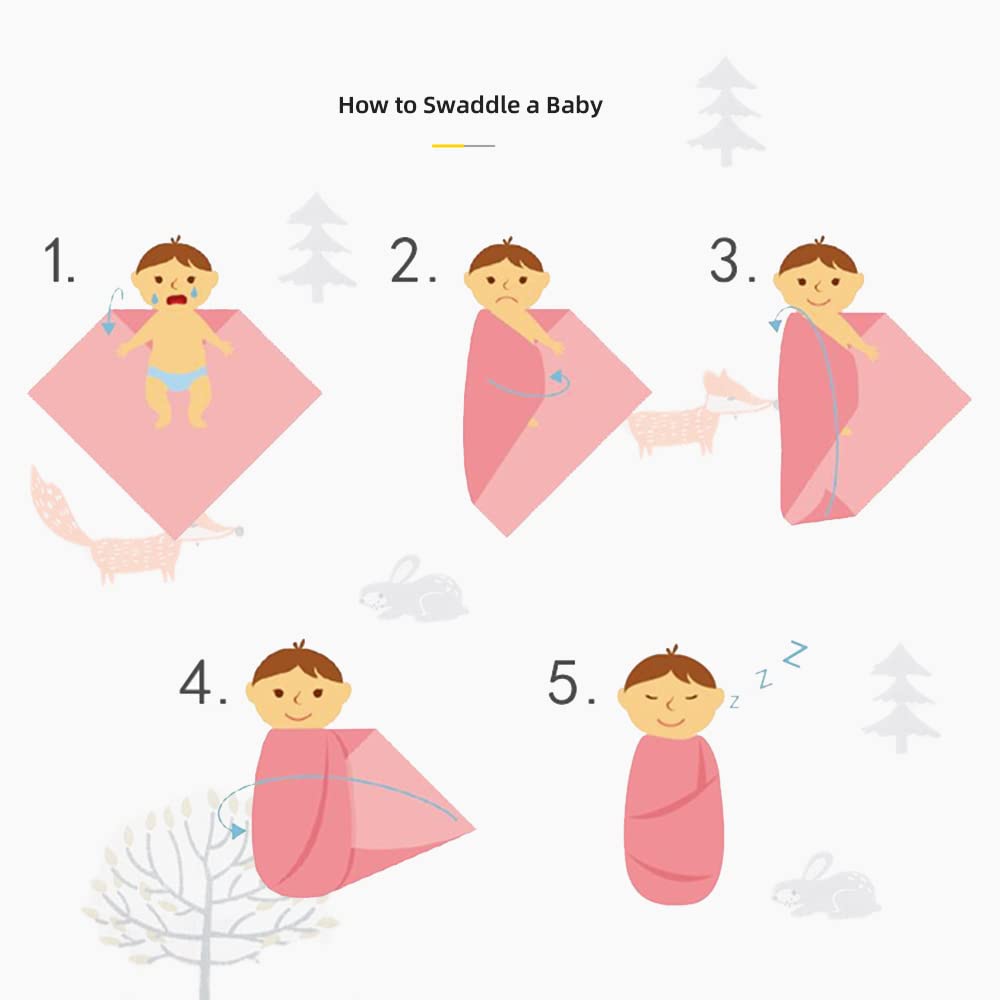 How to Swaddle a Baby

1.

2.

3.

4.

5.

z z Z