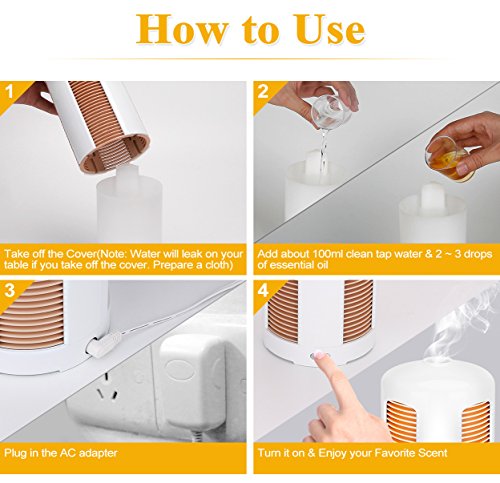 How to Use

1

Take off the Cover(Note: Water will leak on your table if you take off the cover. Prepare a cloth)

2

Add about 100ml clean tap water & 2 ~ 3 drops of essential oil

3

Plug in the AC adapter

4

Turn it on & Enjoy your Favorite Scent