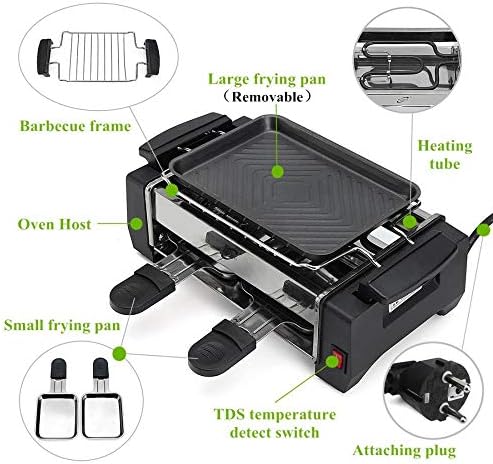 Large frying pan
（Removable）

Barbecue frame

Heating tube

Oven Host

Small frying pan

TDS temperature detect switch

Attaching plug