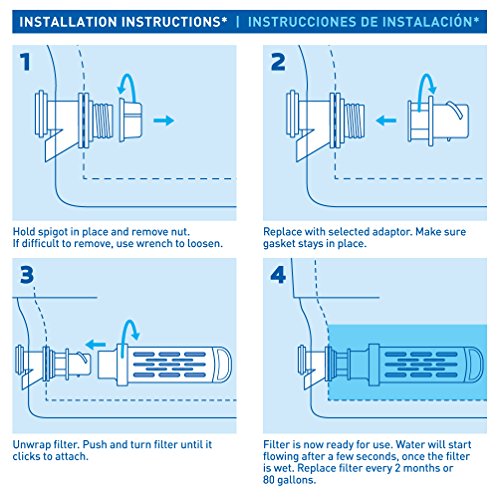 INSTALLATION INSTRUCTIONS* | INSTRUCCIONES DE INSTALACIÓN*

1

Hold spigot in place and remove nut. If difficult to remove, use wrench to loosen.

2

Replace with selected adaptor. Make sure gasket stays in place.

3

Unwrap filter. Push and turn filter until it clicks to attach.

4

Filter is now ready for use. Water will start flowing after a few seconds, once the filter is wet. Replace filter every 2 months or 80 gallons.