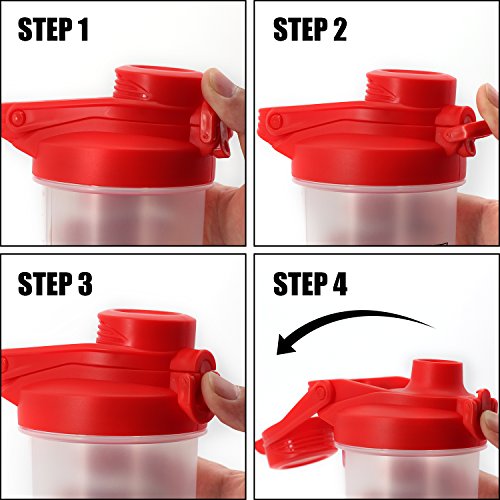 STEP 1

STEP 2

STEP 3

STEP 4