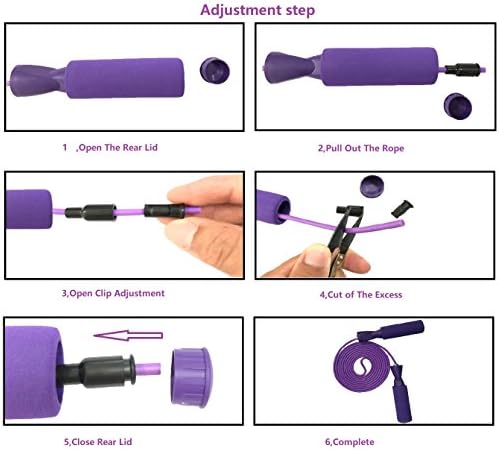 Adjustment step

1 ,Open The Rear Lid

2,Pull Out The Rope

3,Open Clip Adjustment

4,Cut of The Excess

5,Close Rear Lid

6,Complete