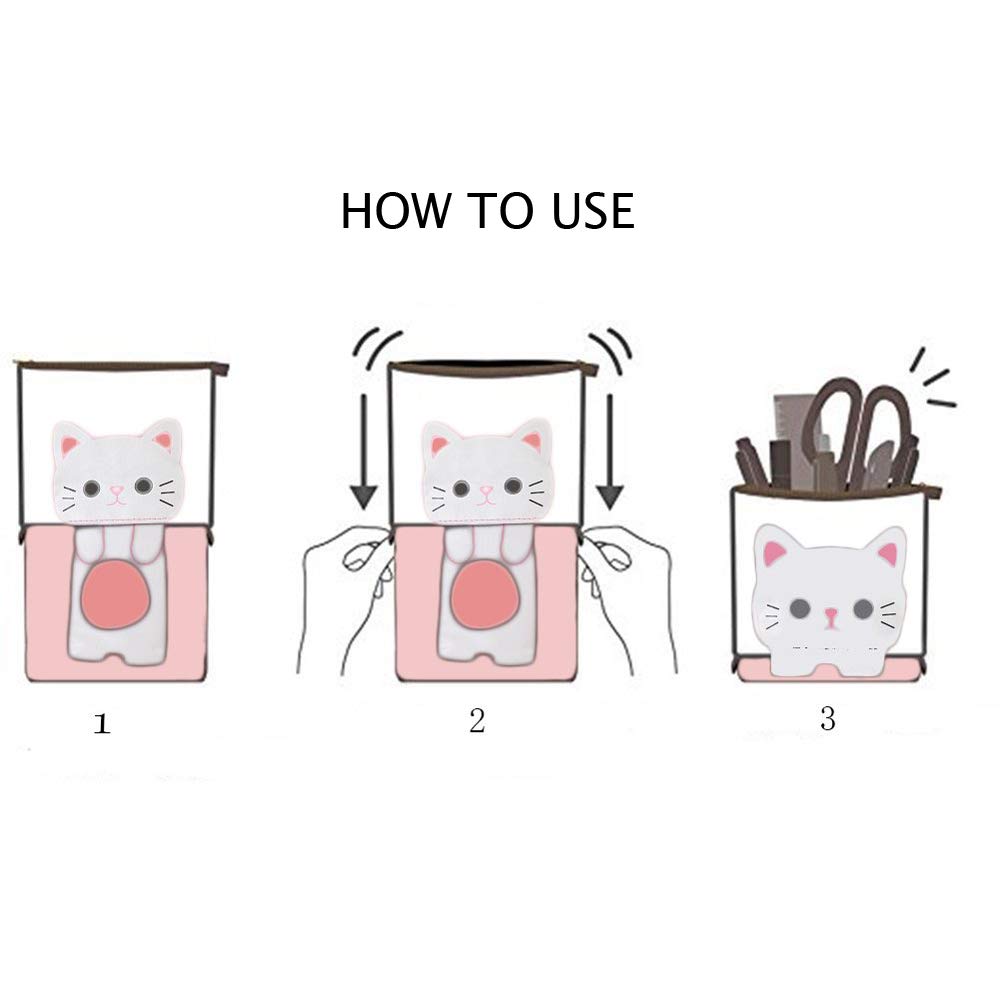 HOW TO USE

1

2

3