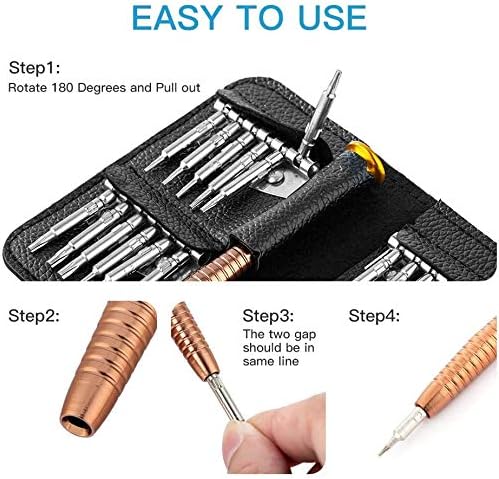 EASY TO USE

Step1:
Rotate 180 Degrees and Pull out

Step2:

Step3:
The two gap should be in same line

Step4: