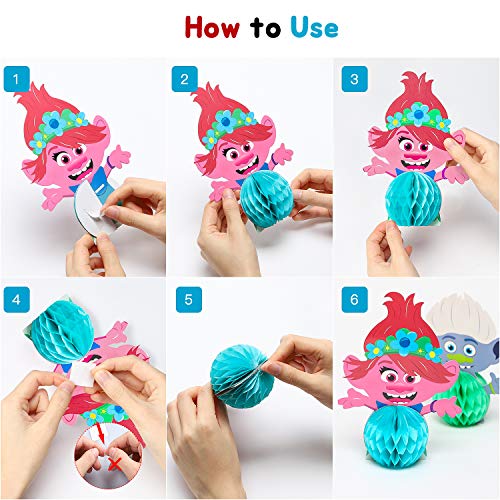 How to Use

1

2

3

4

5

6