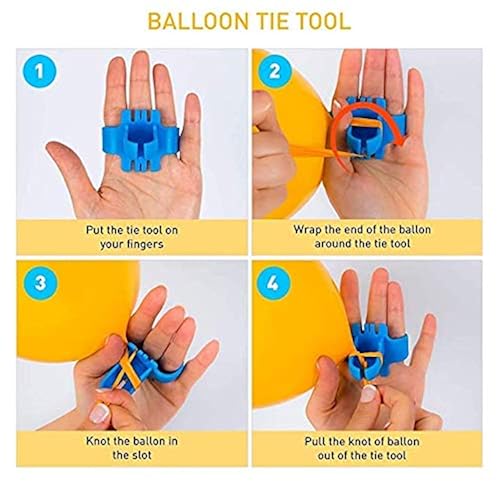 BALLOON TIE TOOL

1

Put the tie tool on your fingers

2

Wrap the end of the ballon around the tie tool

3

Knot the ballon in the slot

4

Pull the knot of ballon out of the tie tool