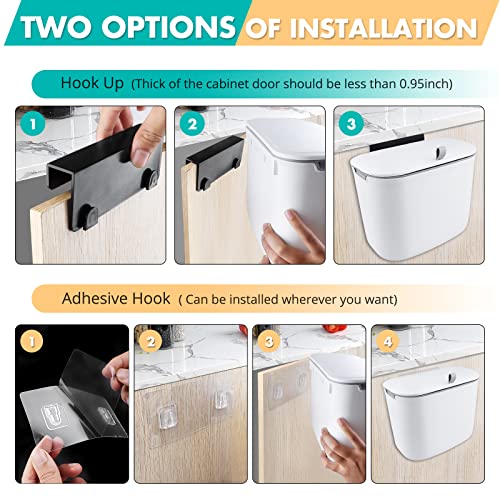 TWO OPTIONS OF INSTALLATION

Hook Up (Thick of the cabinet door should be less than 0.95inch)

1

2

3

Adhesive Hook ( Can be installed wherever you want)

1

2

3

4