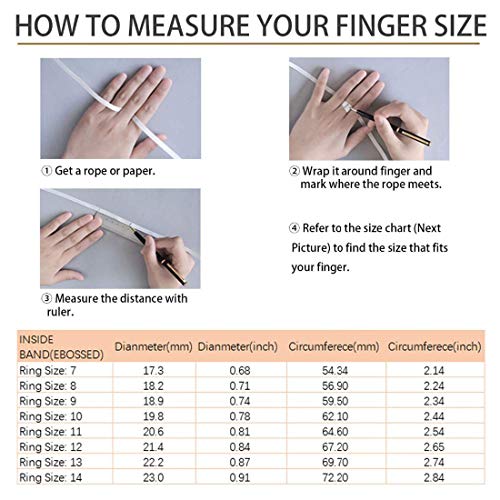 HOW TO MEASURE YOUR FINGER SIZE

① Get a rope or paper.

② Wrap it around finger and mark where the rope meets.

③ Measure the distance with ruler.

④ Refer to the size chart (Next Picture) to find the size that fits your finger.

| INSIDE BAND(EBOSSED) | Dianmeter(mm) | Dianmeter(inch) | Circumferece(mm) | Circumferece(inch) |
|---|---|---|---|---|
| Ring Size: 7 | 17.3 | 0.68 | 54.34 | 2.14 |
| Ring Size: 8 | 18.2 | 0.71 | 56.90 | 2.24 |
| Ring Size: 9 | 18.9 | 0.74 | 59.50 | 2.34 |
| Ring Size: 10 | 19.8 | 0.78 | 62.10 | 2.44 |
| Ring Size: 11 | 20.6 | 0.81 | 64.60 | 2.54 |
| Ring Size: 12 | 21.4 | 0.84 | 67.20 | 2.65 |
| Ring Size: 13 | 22.2 | 0.87 | 69.70 | 2.74 |
| Ring Size: 14 | 23.0 | 0.91 | 72.20 | 2.84 |