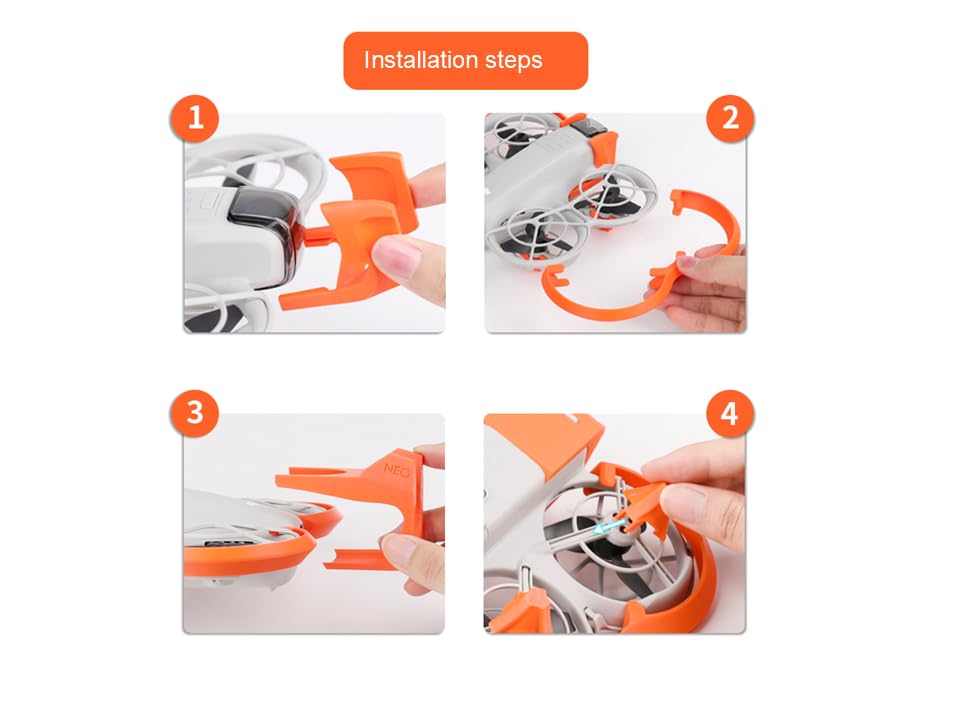 Installation steps

1

2

3

NEO

4