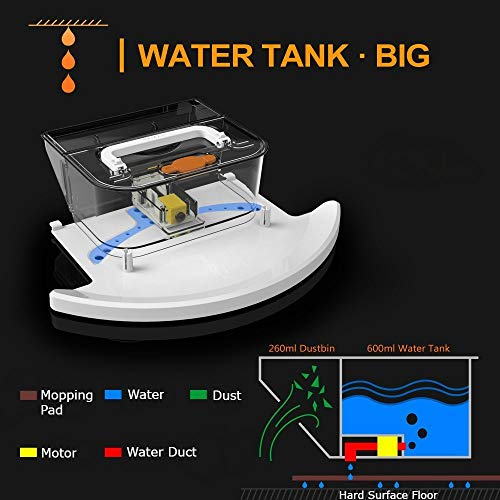 | WATER TANK · BIG

260ml Dustbin

600ml Water Tank

Mopping Pad

Water

Dust

Motor

Water Duct

Hard Surface Floor