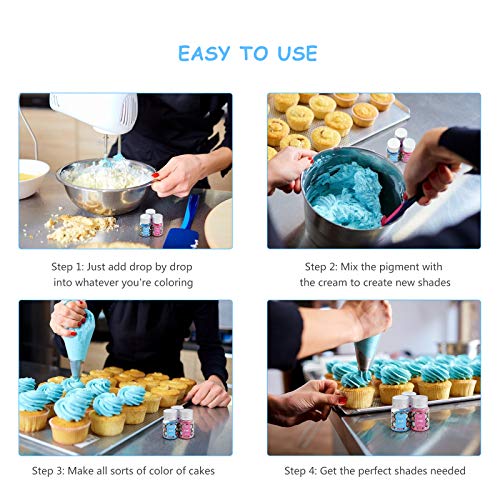 EASY TO USE

Step 1: Just add drop by drop into whatever you're coloring

Step 2: Mix the pigment with the cream to create new shades

Step 3: Make all sorts of color of cakes

Step 4: Get the perfect shades needed