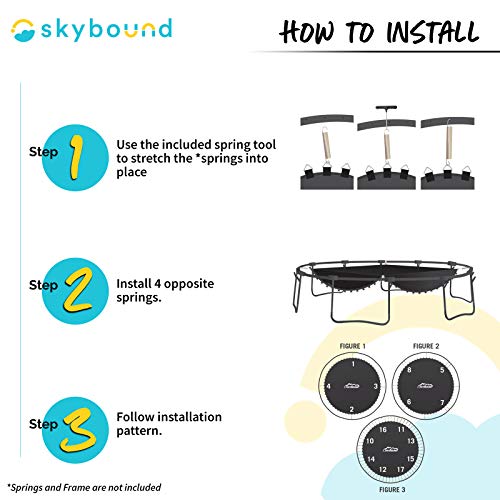 skybound

HOW TO INSTALL

Step 1

Use the included spring tool to stretch the *springs into place

Step 2

Install 4 opposite springs.

Step 3

Follow installation pattern.

FIGURE 1

1
4
3
2

FIGURE 2

8
5
6
7

16
11
10
13
14
15
12
17

FIGURE 3

*Springs and Frame are not included