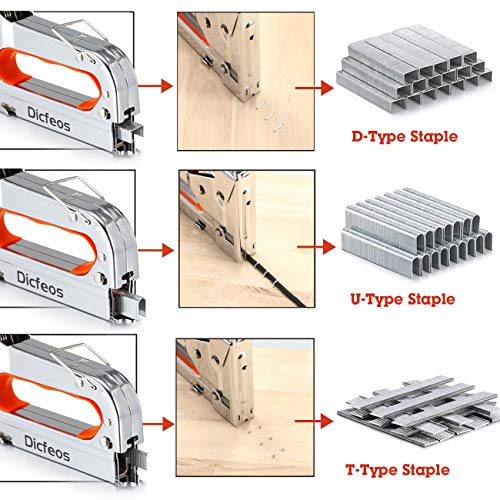 Dicfeos

D-Type Staple

Dicfeos

U-Type Staple

Dicfeos

T-Type Staple