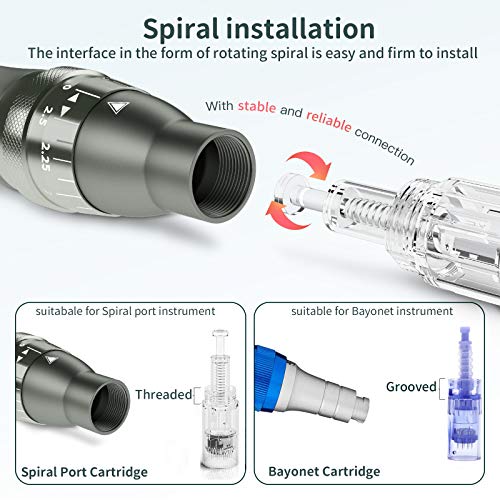 Spiral installation

The interface in the form of rotating spiral is easy and firm to install

0

2.5

2.25

With stable and reliable connection

suitabale for Spiral port instrument

Threaded

Spiral Port Cartridge

suitable for Bayonet instrument

Grooved

Bayonet Cartridge