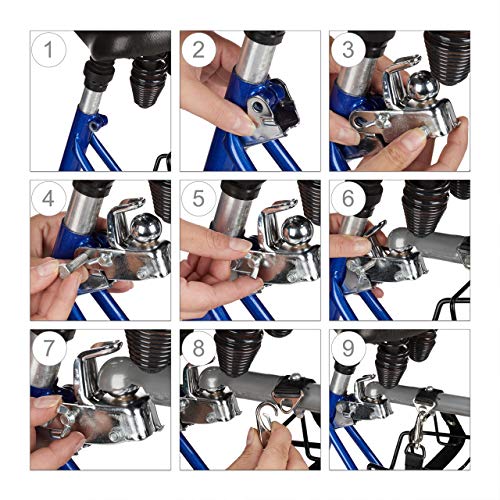 1
2
3
4
5
6
7
8
9