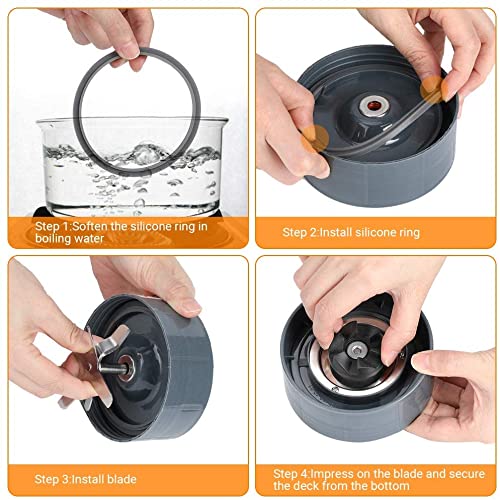 Step 1:Soften the silicone ring in boiling water

Step 2:Install silicone ring

Step 3:Install blade

Step 4:Impress on the blade and secure the deck from the bottom