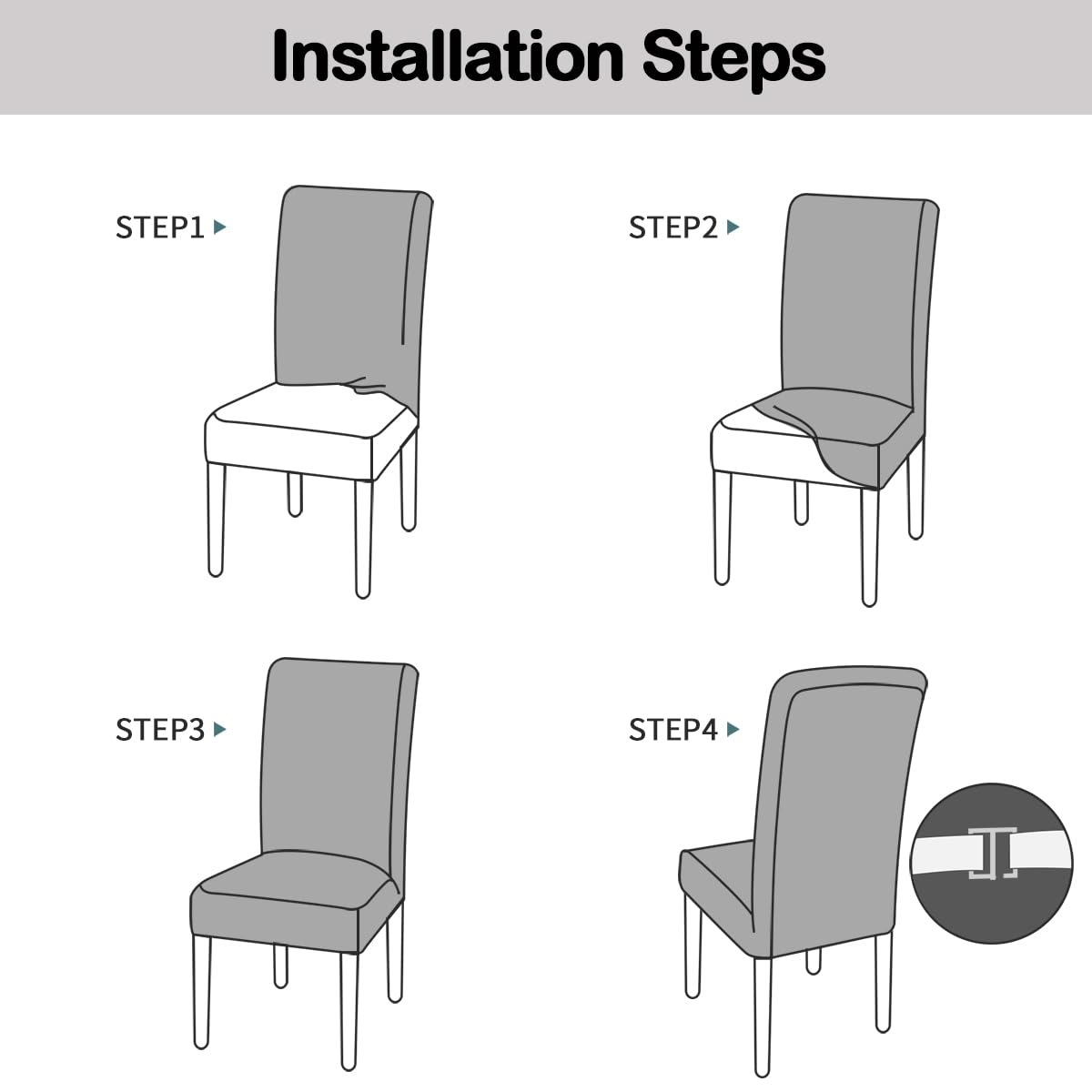 Installation Steps

STEP1

STEP2

STEP3

STEP4