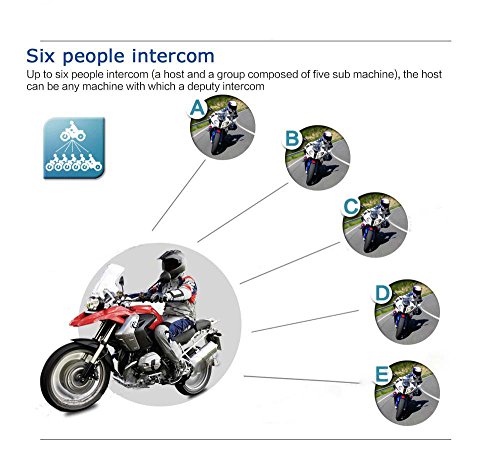 Six people intercom

Up to six people intercom (a host and a group composed of five sub machine), the host can be any machine with which a deputy intercom

A

B

C

D

E