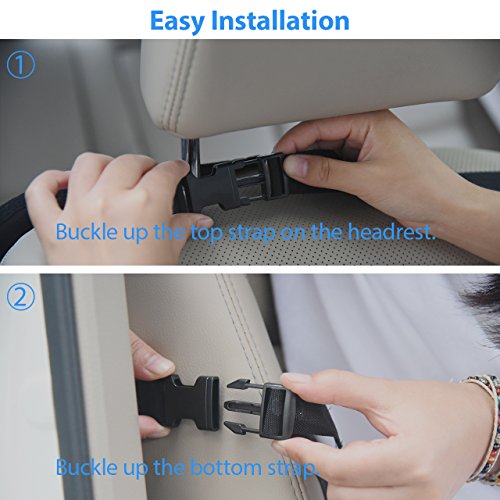 Easy Installation

①

Buckle up the top strap on the headrest.

②

Buckle up the bottom strap.