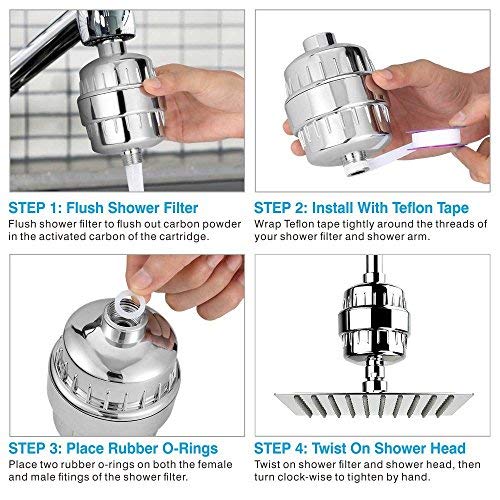 STEP 1: Flush Shower Filter
Flush shower filter to flush out carbon powder in the activated carbon of the cartridge.

STEP 2: Install With Teflon Tape
Wrap Teflon tape tightly around the threads of your shower filter and shower arm.

STEP 3: Place Rubber O-Rings
Place two rubber o-rings on both the female and male fitings of the shower filter.

STEP 4: Twist On Shower Head
Twist on shower filter and shower head, then turn clock-wise to tighten by hand.