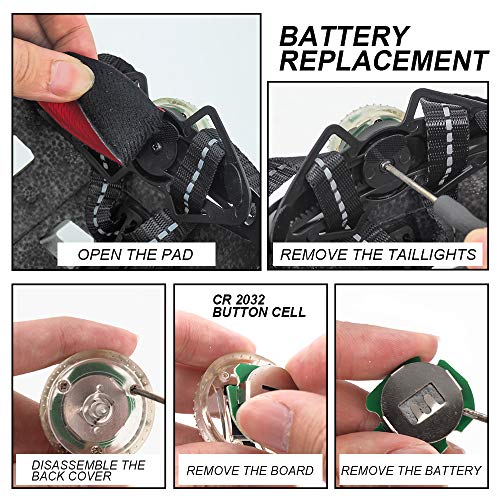 BATTERY REPLACEMENT

OPEN THE PAD

REMOVE THE TAILLIGHTS

DISASSEMBLE THE BACK COVER

CR 2032 BUTTON CELL

REMOVE THE BOARD

REMOVE THE BATTERY