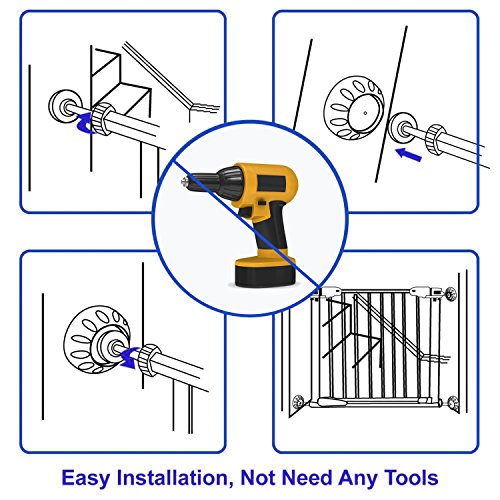 Easy Installation, Not Need Any Tools