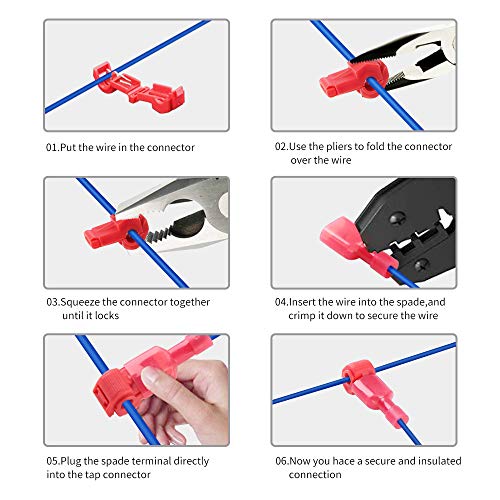 01.Put the wire in the connector

02.Use the pliers to fold the connector over the wire

03.Squeeze the connector together until it locks

04.Insert the wire into the spade,and crimp it down to secure the wire

05.Plug the spade terminal directly into the tap connector

06.Now you hace a secure and insulated connection